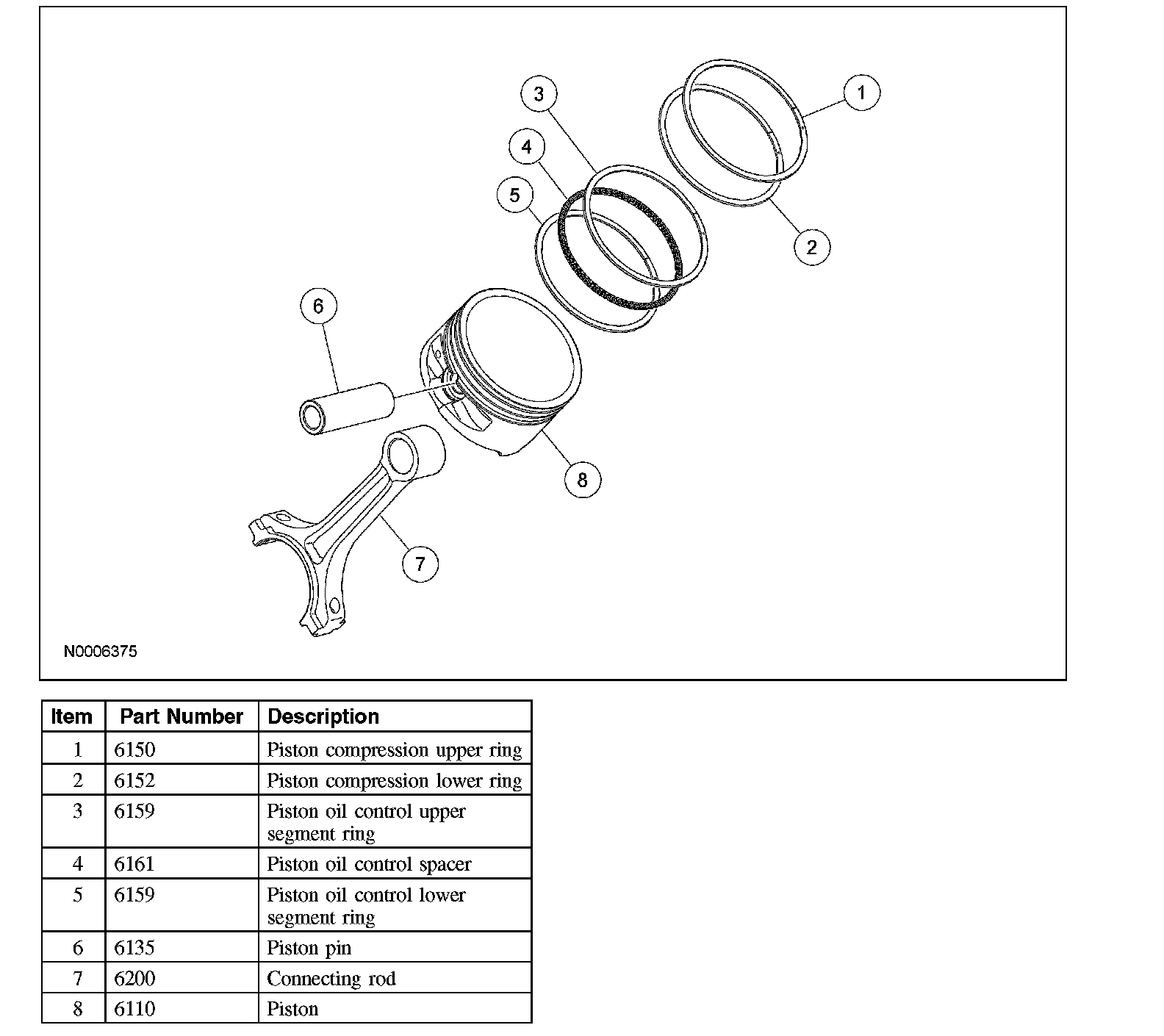 3
1
4
5
2
6
8
7
N0006375

| Item | Part Number | Description |
|---|---|---|
| 1 | 6150 | Piston compression upper ring |
| 2 | 6152 | Piston compression lower ring |
| 3 | 6159 | Piston oil control upper segment ring |
| 4 | 6161 | Piston oil control spacer |
| 5 | 6159 | Piston oil control lower segment ring |
| 6 | 6135 | Piston pin |
| 7 | 6200 | Connecting rod |
| 8 | 6110 | Piston |