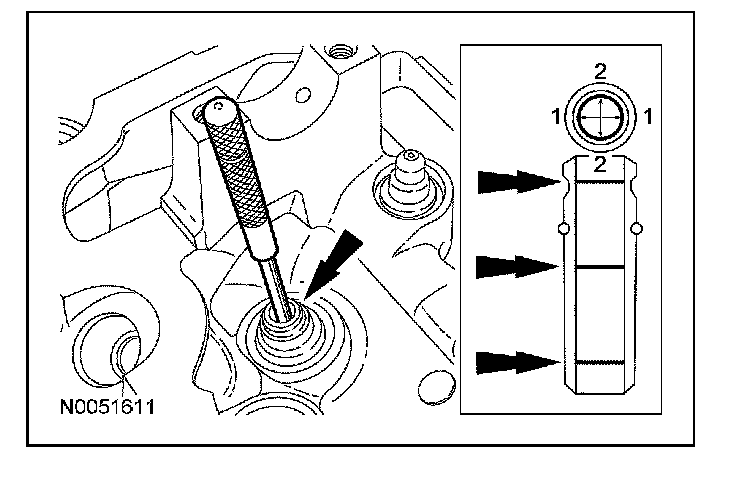 2
1
1
2
N0051611