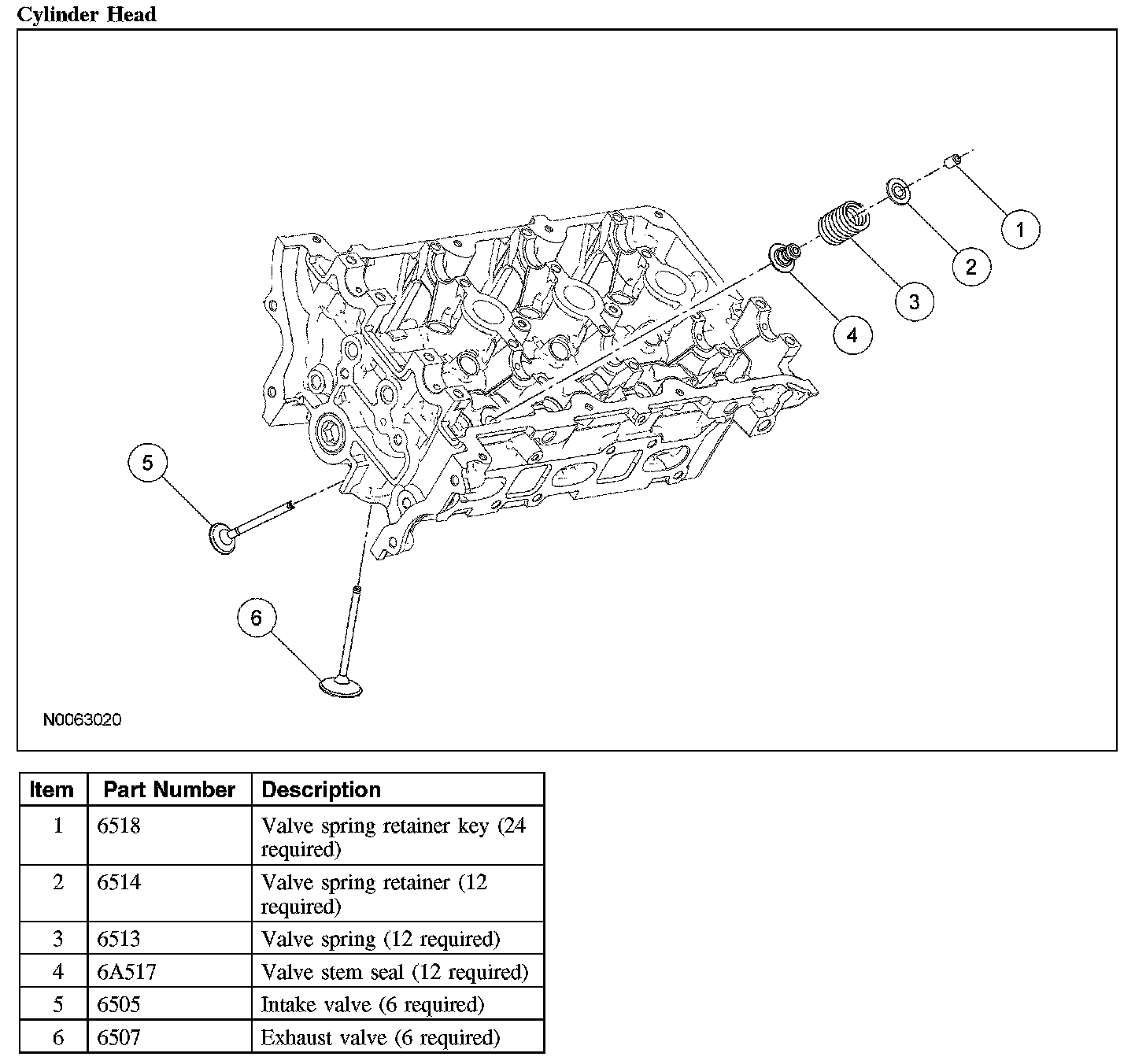 Cylinder Head

1
2
3
4
5
6

N0063020

| Item | Part Number | Description |
|---|---|---|
| 1 | 6518 | Valve spring retainer key (24 required) |
| 2 | 6514 | Valve spring retainer (12 required) |
| 3 | 6513 | Valve spring (12 required) |
| 4 | 6A517 | Valve stem seal (12 required) |
| 5 | 6505 | Intake valve (6 required) |
| 6 | 6507 | Exhaust valve (6 required) |