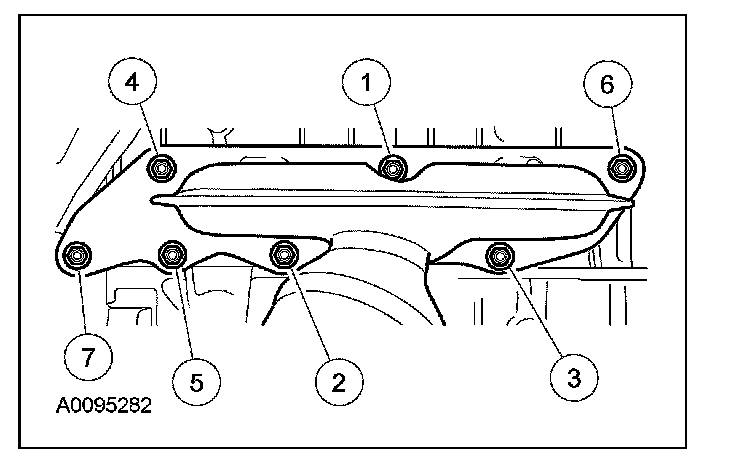 4
1
6
7
5
2
3
A0095282