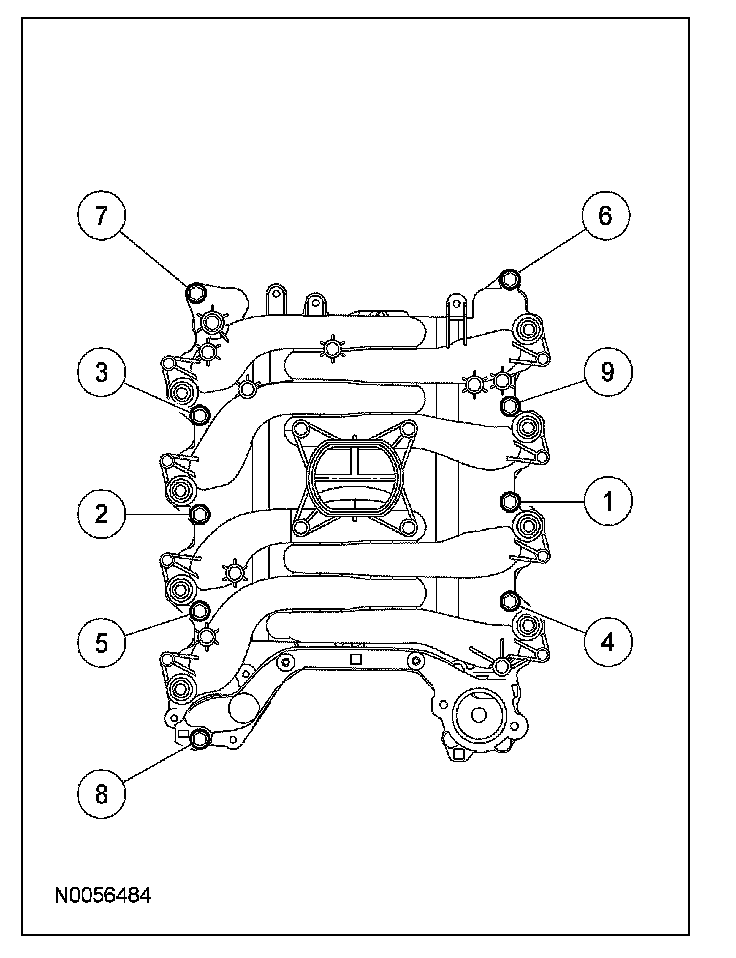 7
6
3
9
2
1
5
4
8
N0056484