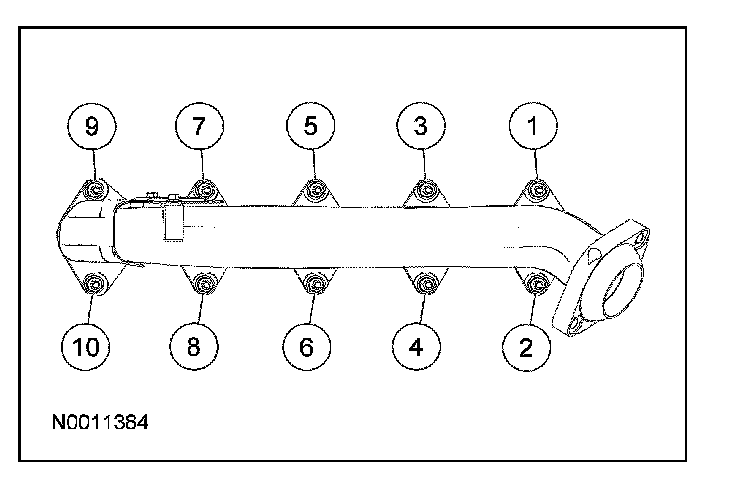 9
7
5
3
1
10
8
6
4
2
N0011384