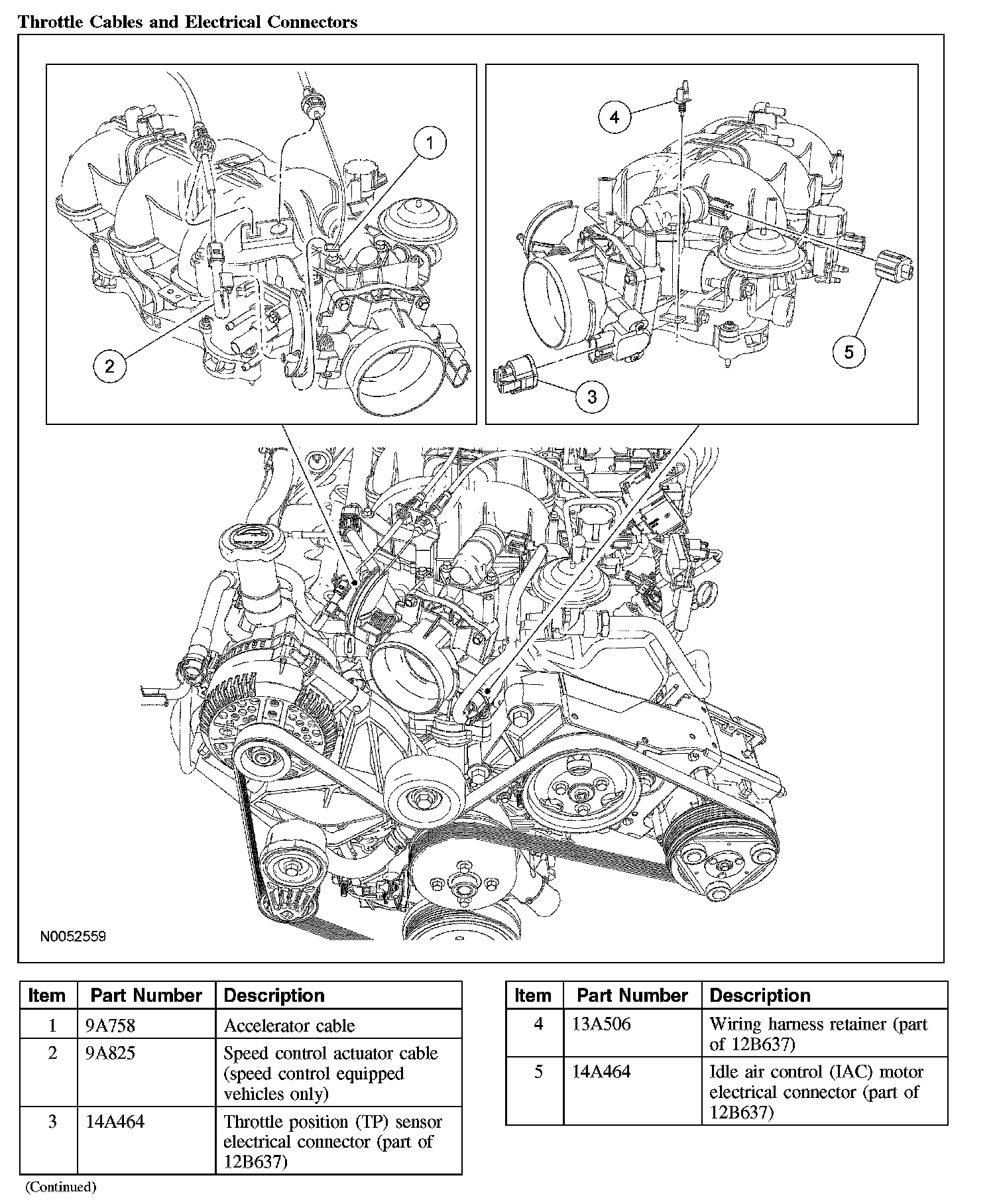 Throttle Cables and Electrical Connectors

1
2
4
5
3

N0052559

| Item | Part Number | Description |
|---|---|---|
| 1 | 9A758 | Accelerator cable |
| 2 | 9A825 | Speed control actuator cable (speed control equipped vehicles only) |
| 3 | 14A464 | Throttle position (TP) sensor electrical connector (part of 12B637) |

(Continued)

| Item | Part Number | Description |
|---|---|---|
| 4 | 13A506 | Wiring harness retainer (part of 12B637) |
| 5 | 14A464 | Idle air control (IAC) motor electrical connector (part of 12B637) |