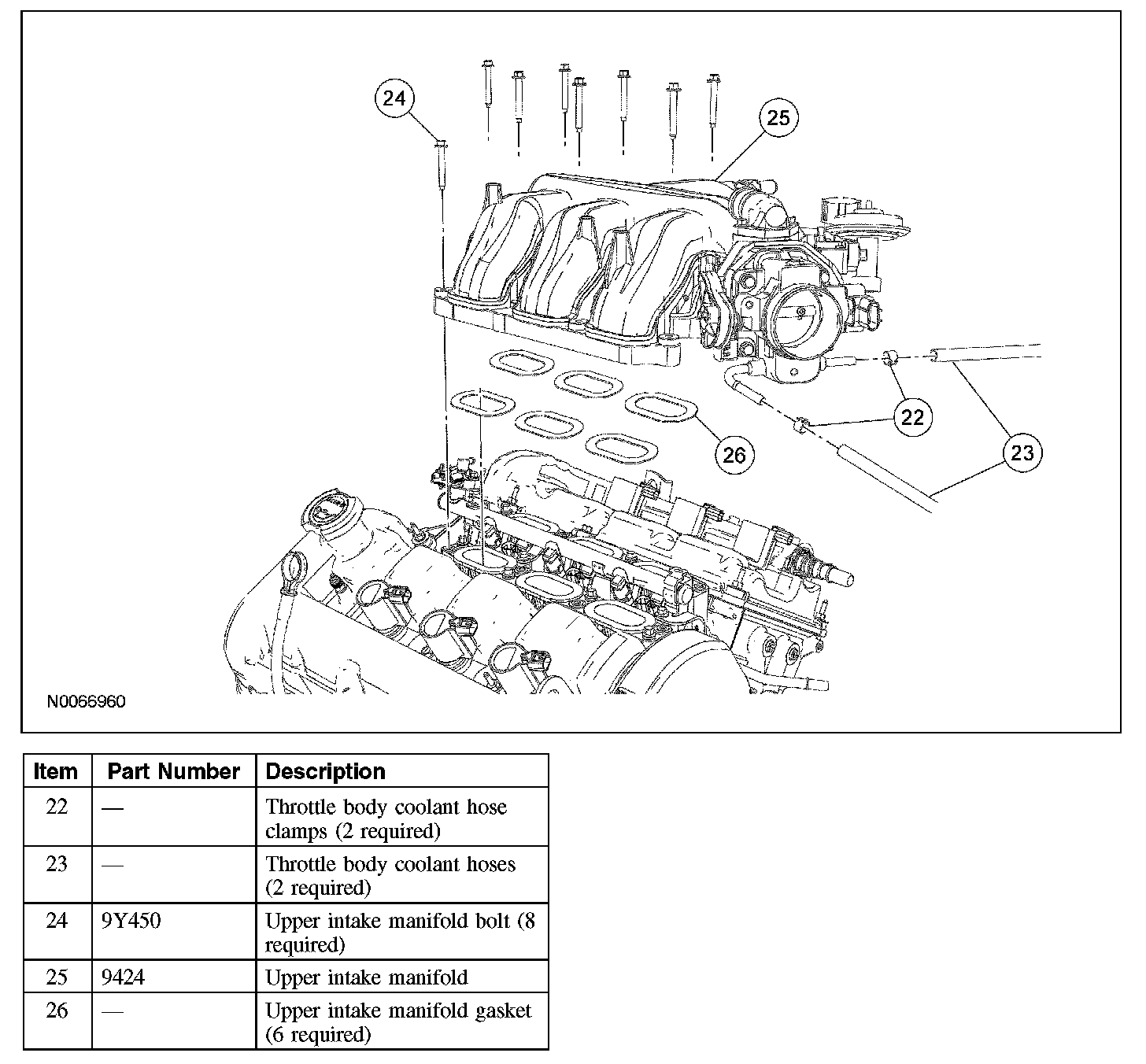 24

25

22

26

23

N0066960

| Item | Part Number | Description |
|---|---|---|
| 22 | — | Throttle body coolant hose clamps (2 required) |
| 23 | — | Throttle body coolant hoses (2 required) |
| 24 | 9Y450 | Upper intake manifold bolt (8 required) |
| 25 | 9424 | Upper intake manifold |
| 26 | — | Upper intake manifold gasket (6 required) |