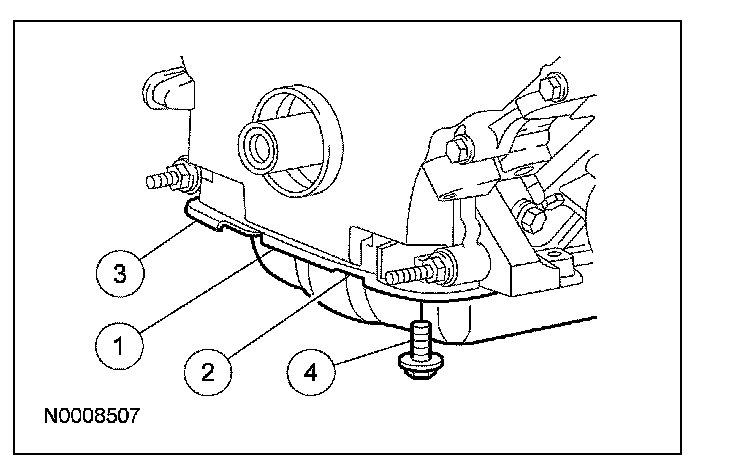 3

1

2

4

N0008507