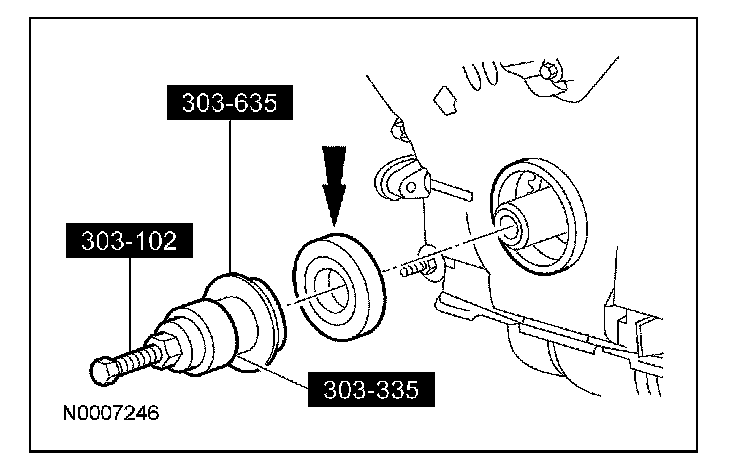 303-635

303-102

303-335

N0007246