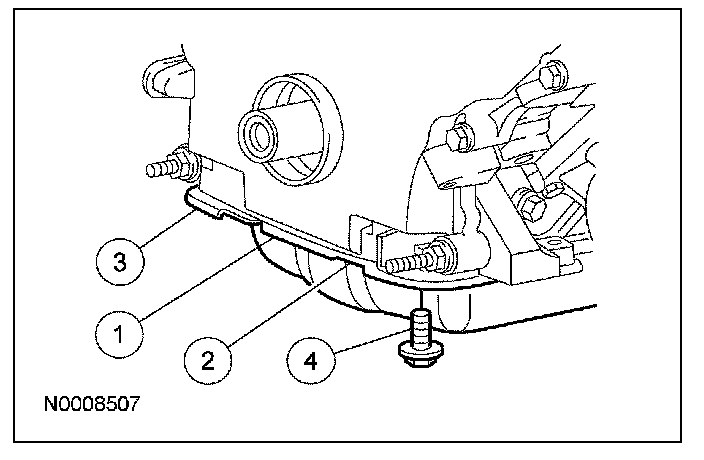 3
1
2
4
N0008507