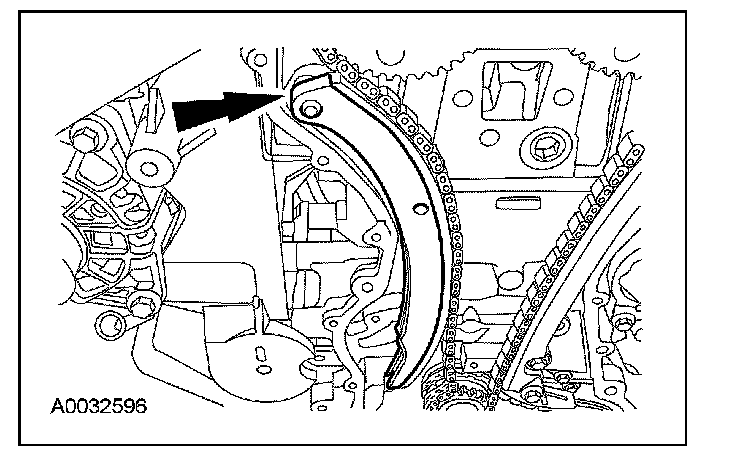 A0032596