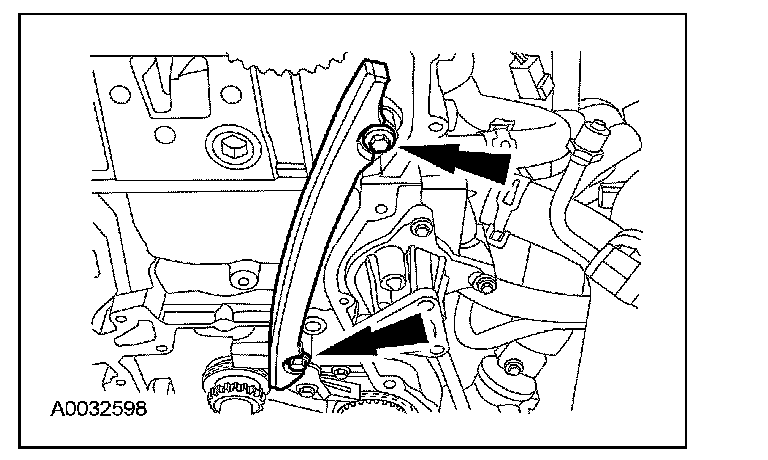 A0032598