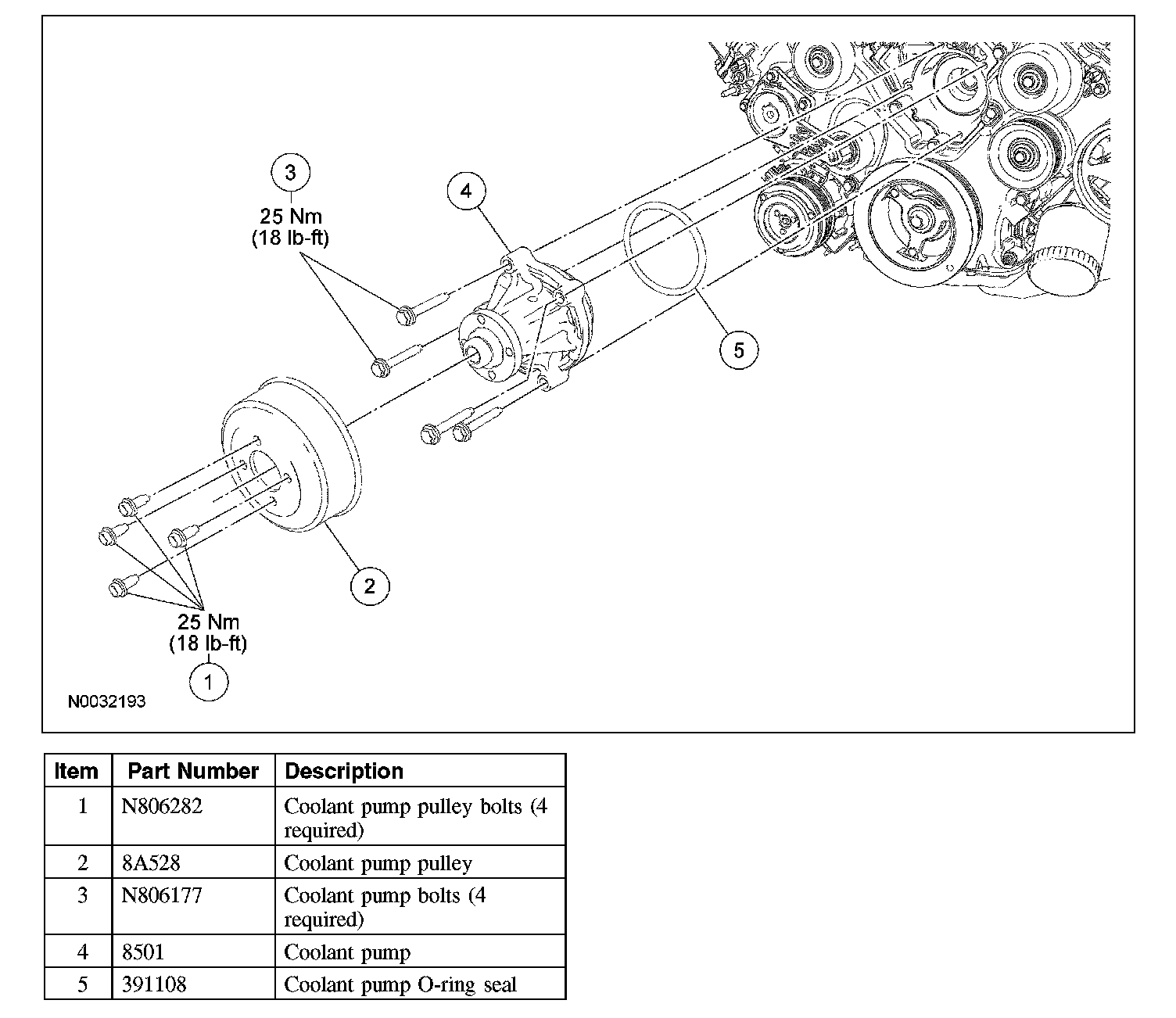 3
25 Nm
(18 lb-ft)

4

5

2

25 Nm
(18 lb-ft)
1

N0032193

| Item | Part Number | Description |
|---|---|---|
| 1 | N806282 | Coolant pump pulley bolts (4 required) |
| 2 | 8A528 | Coolant pump pulley |
| 3 | N806177 | Coolant pump bolts (4 required) |
| 4 | 8501 | Coolant pump |
| 5 | 391108 | Coolant pump O-ring seal |