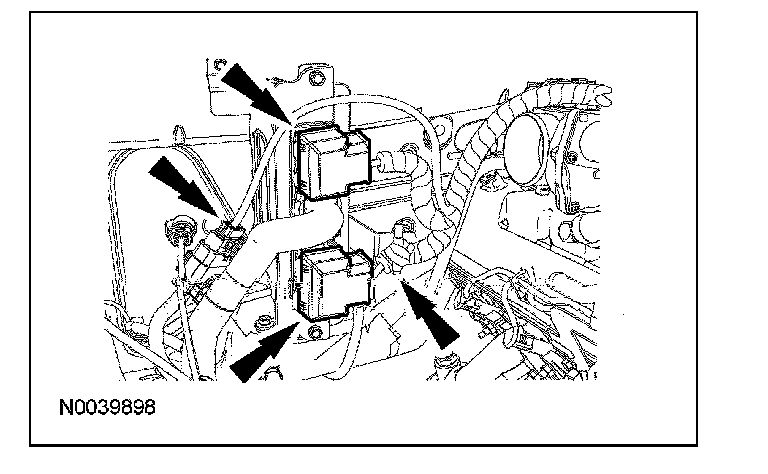 N0039898