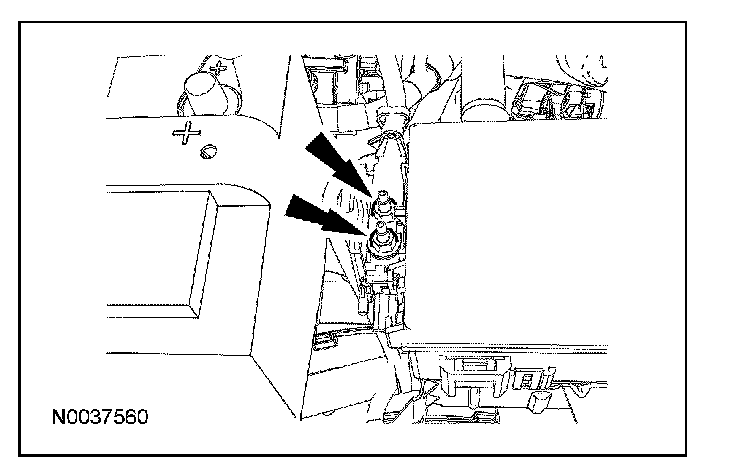 N0037560