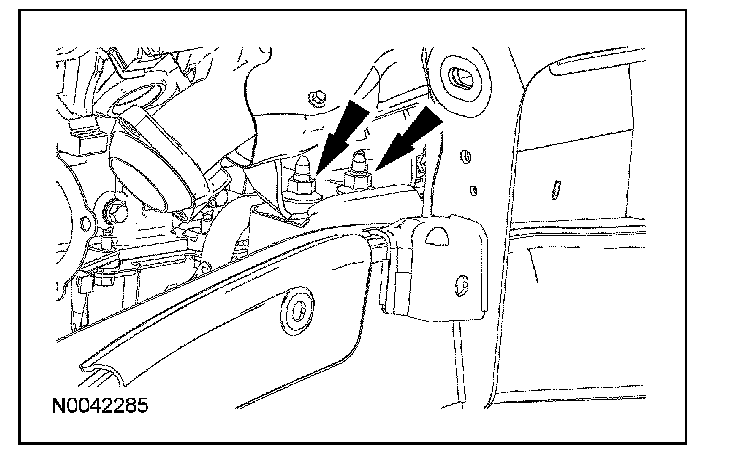 N0042285