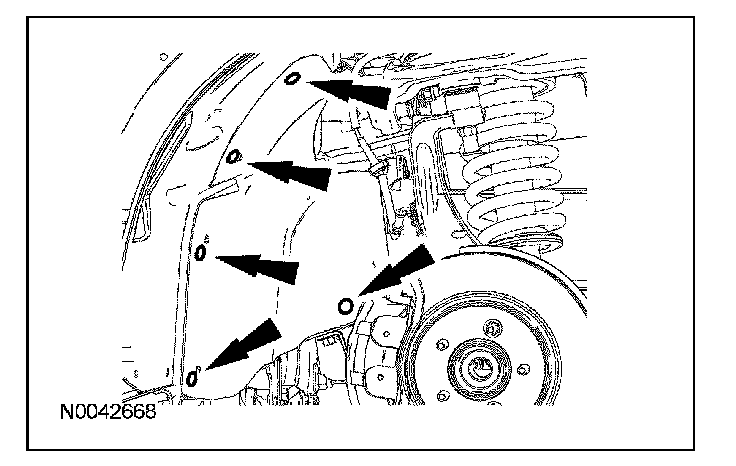 N0042668