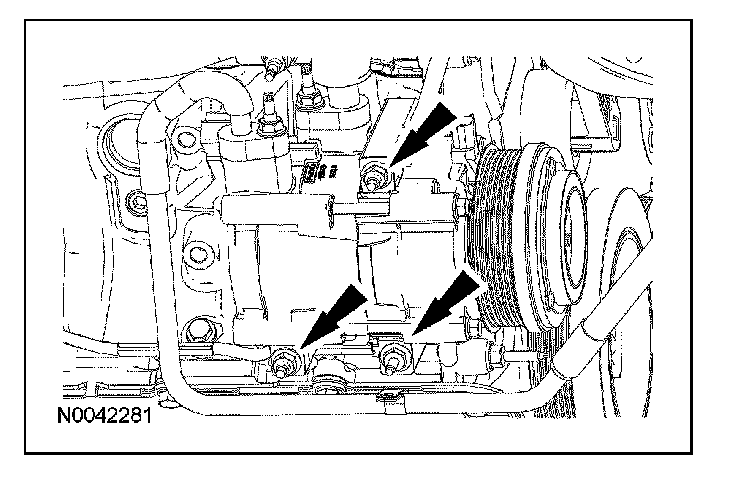 N0042281