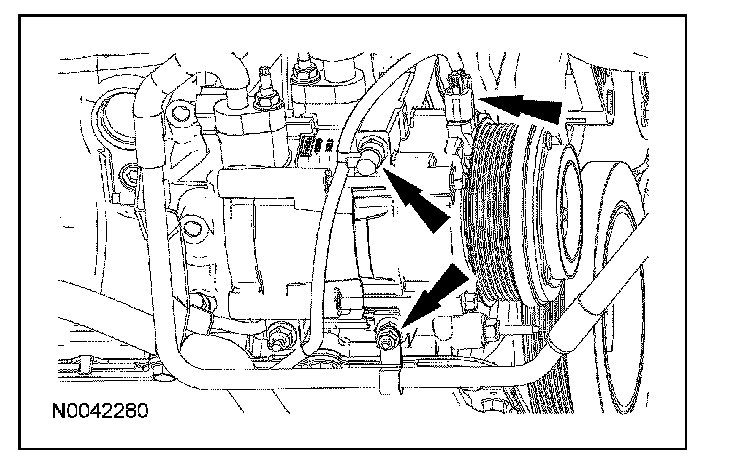 N0042280