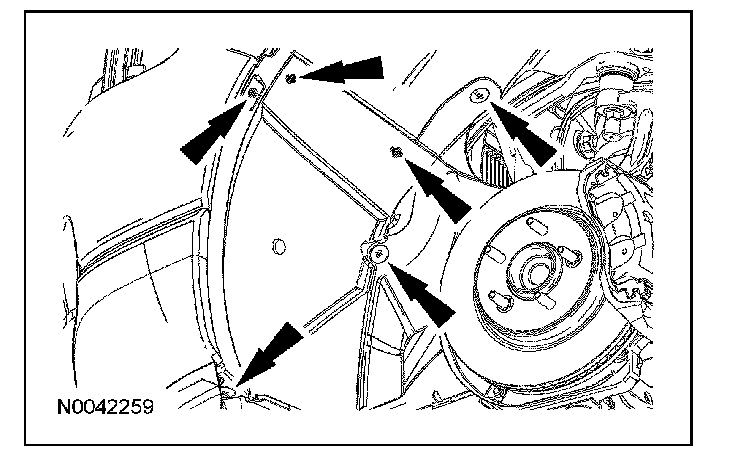 N0042259