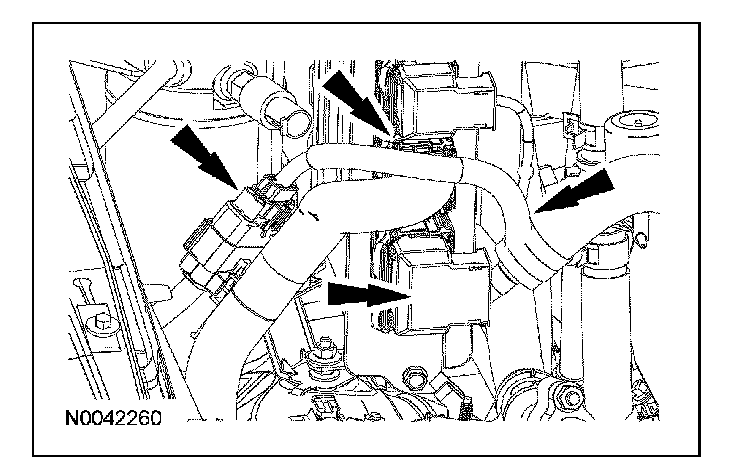 N0042260