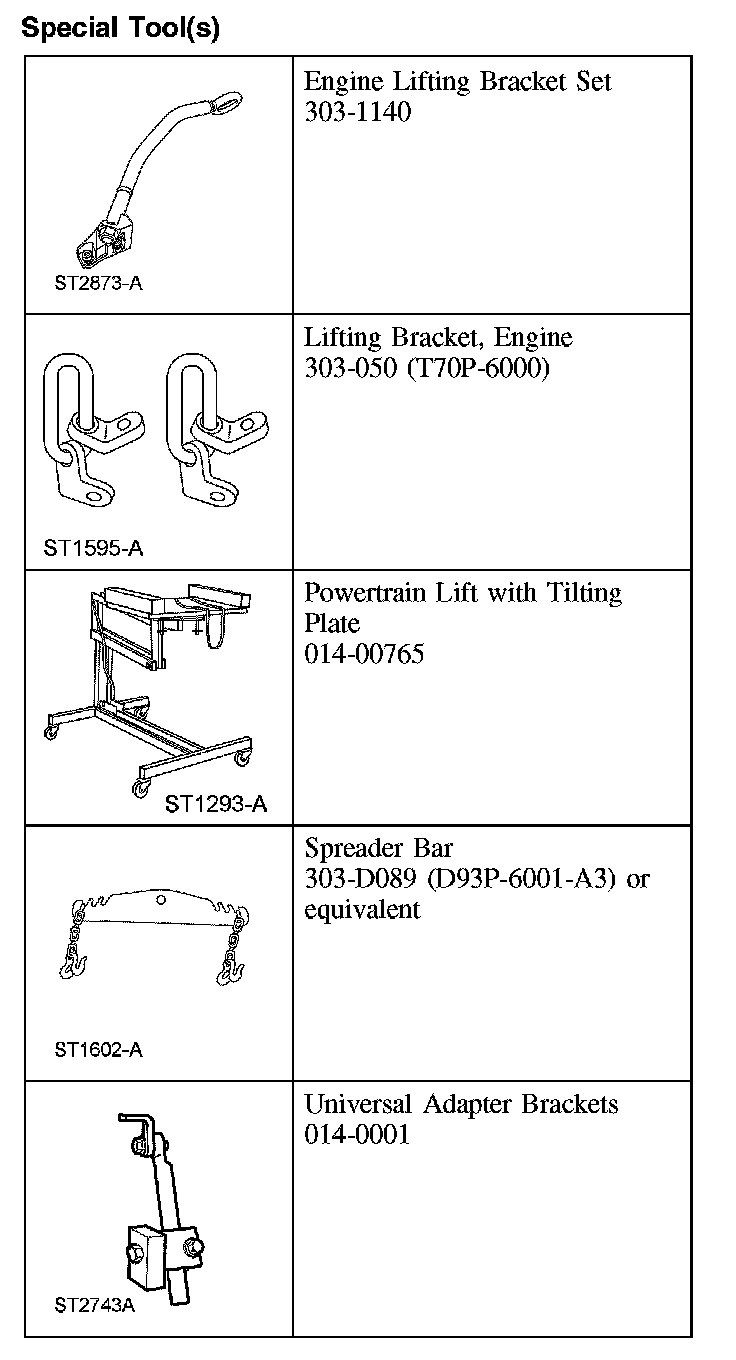 Special Tool(s)

| | |
|---|---|
| ST2873-A | Engine Lifting Bracket Set 303-1140 |
| ST1595-A | Lifting Bracket, Engine 303-050 (T70P-6000) |
| ST1293-A | Powertrain Lift with Tilting Plate 014-00765 |
| ST1602-A | Spreader Bar 303-D089 (D93P-6001-A3) or equivalent |
| ST2743A | Universal Adapter Brackets 014-0001 |