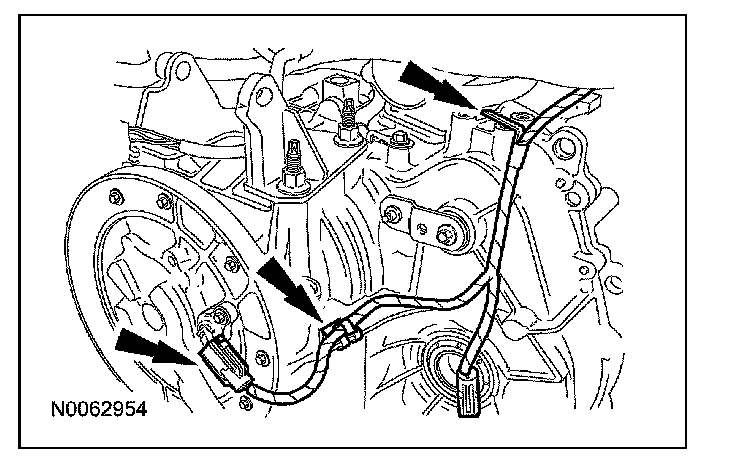 N0062954