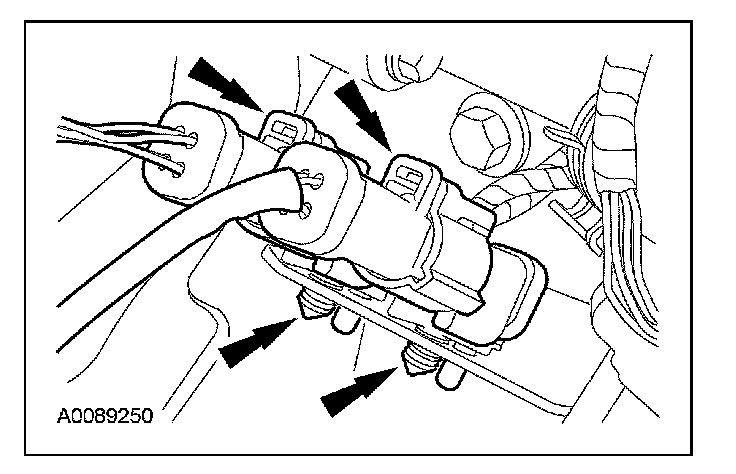 A0089250