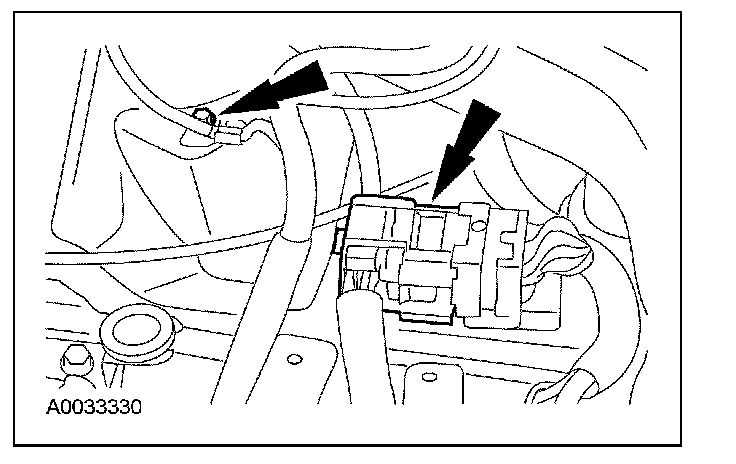 A0033330