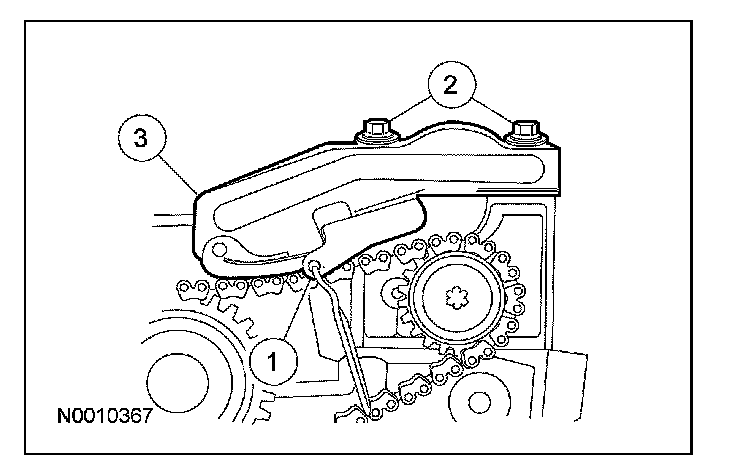 2
3
1
N0010367