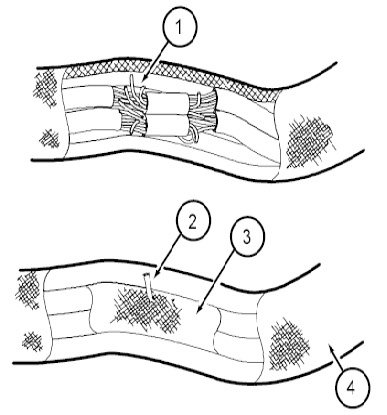 1
2
3
4