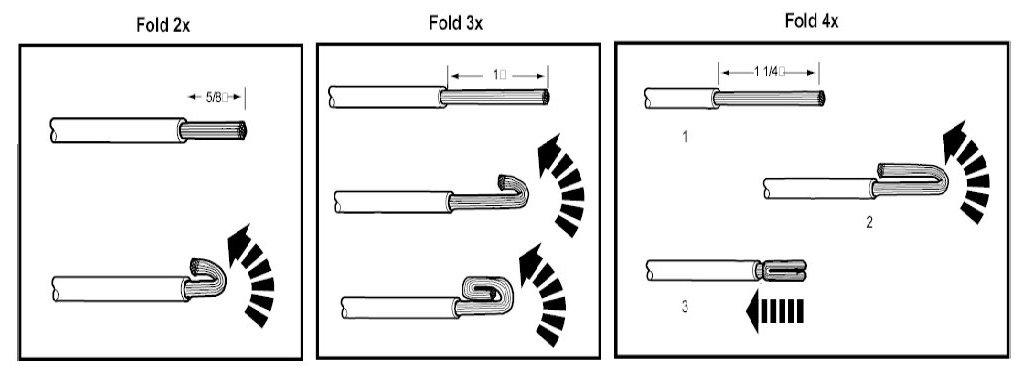 Fold 2x

5/8□

Fold 3x

1□

Fold 4x

1 1/4□

1

2

3