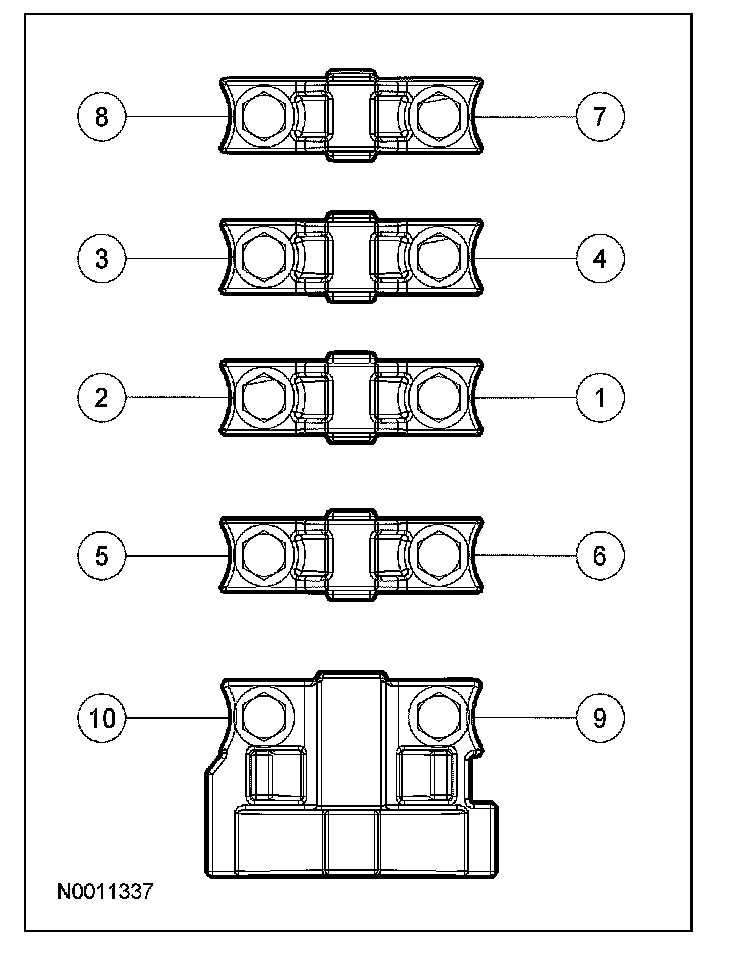 8
7
3
4
2
1
5
6
10
9
N0011337