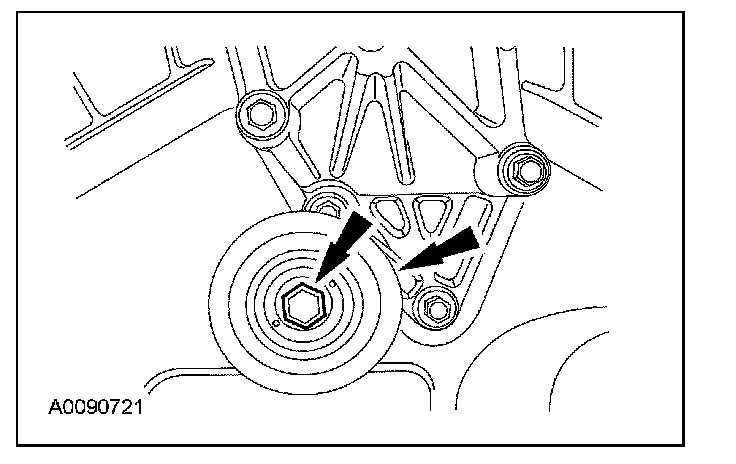 A0090721