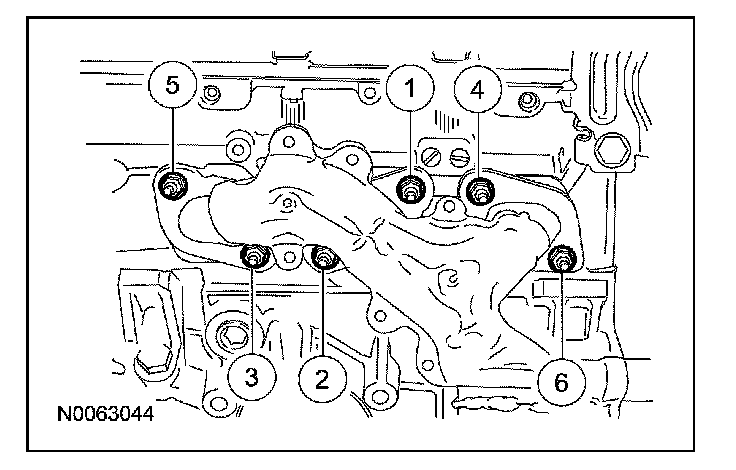 5
1
4
3
2
6
N0063044