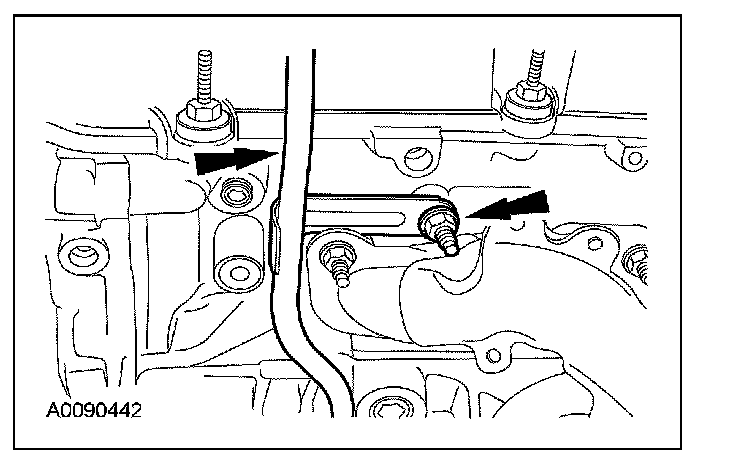 A0090442