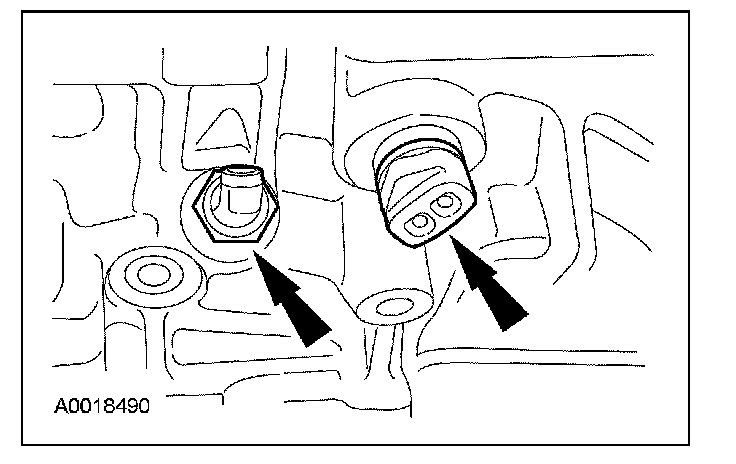 A0018490