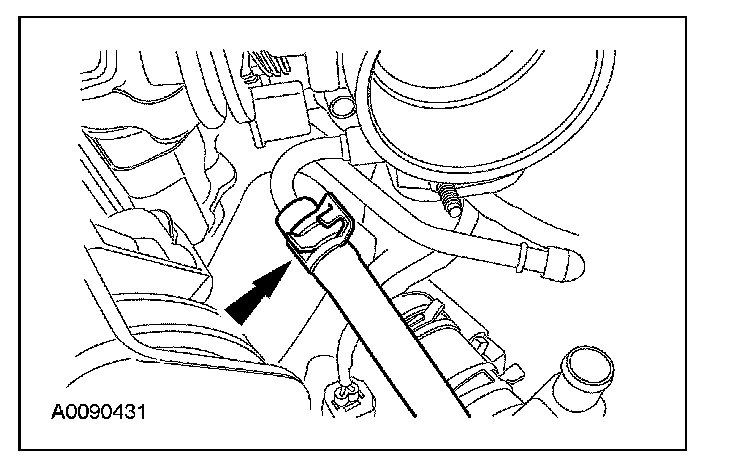 A0090431