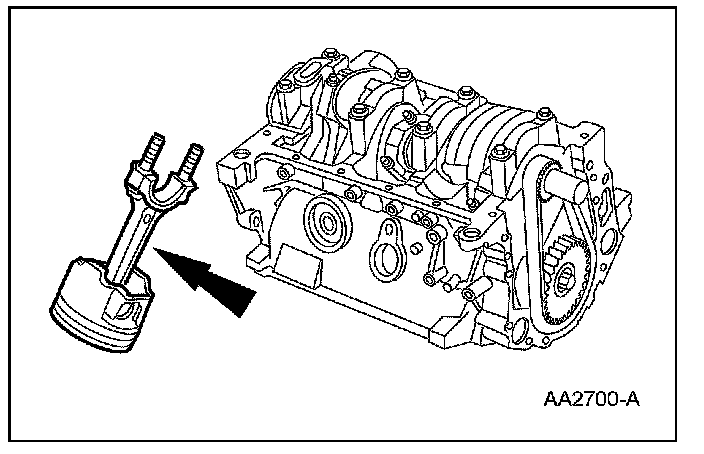 AA2700-A