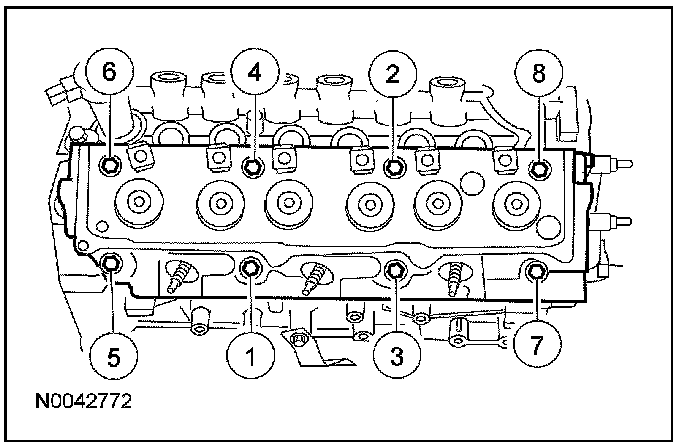 6
4
2
8
5
1
3
7
N0042772