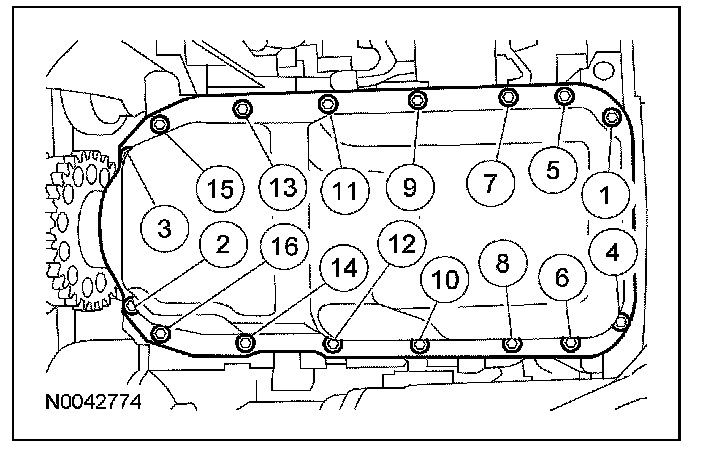 15
13
11
9
7
5
1
3
2
16
14
12
10
8
6
4
N0042774