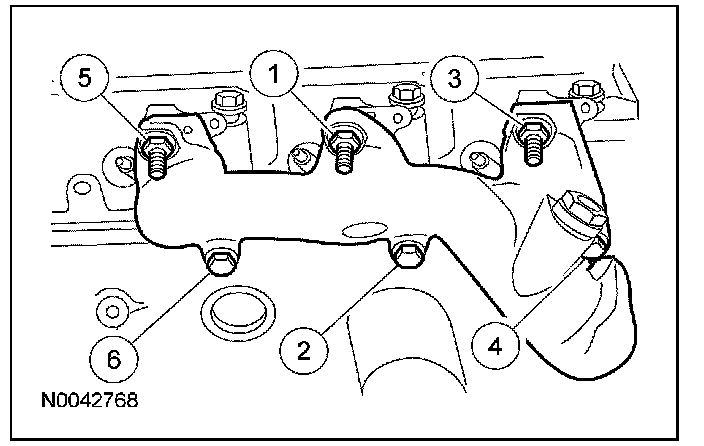 5
1
3
6
2
4
N0042768