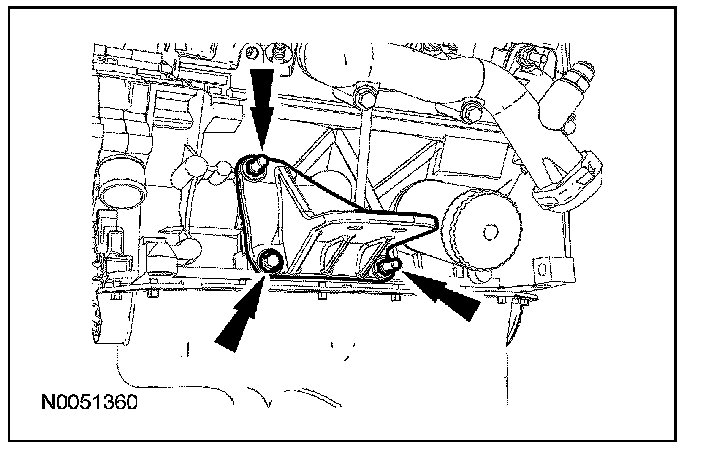 N0051360