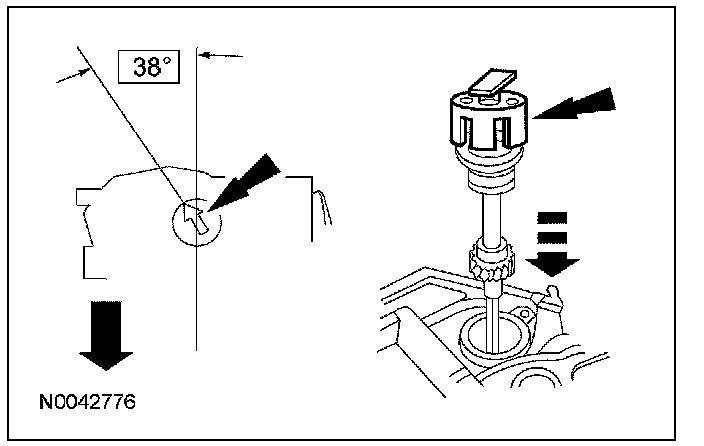 38°

N0042776