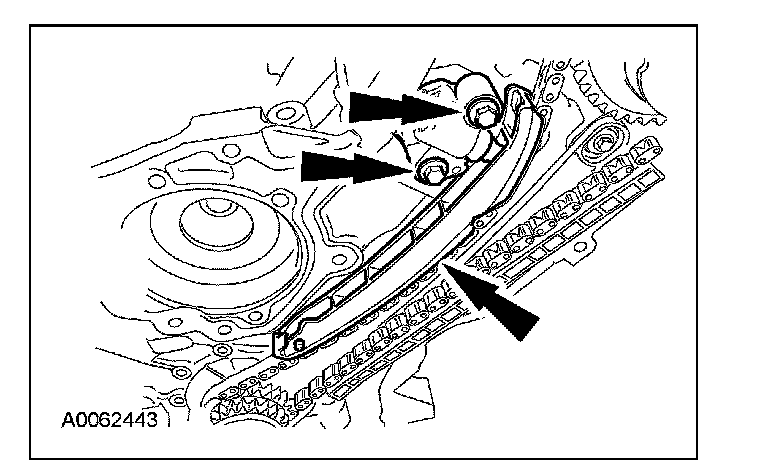 A0062443