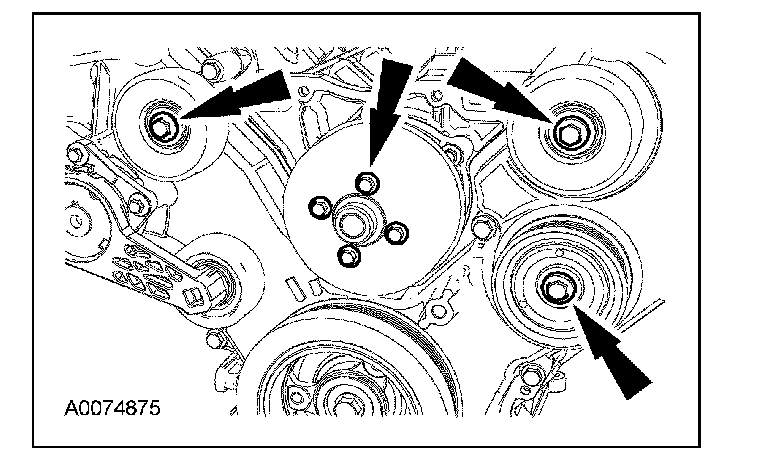 A0074875