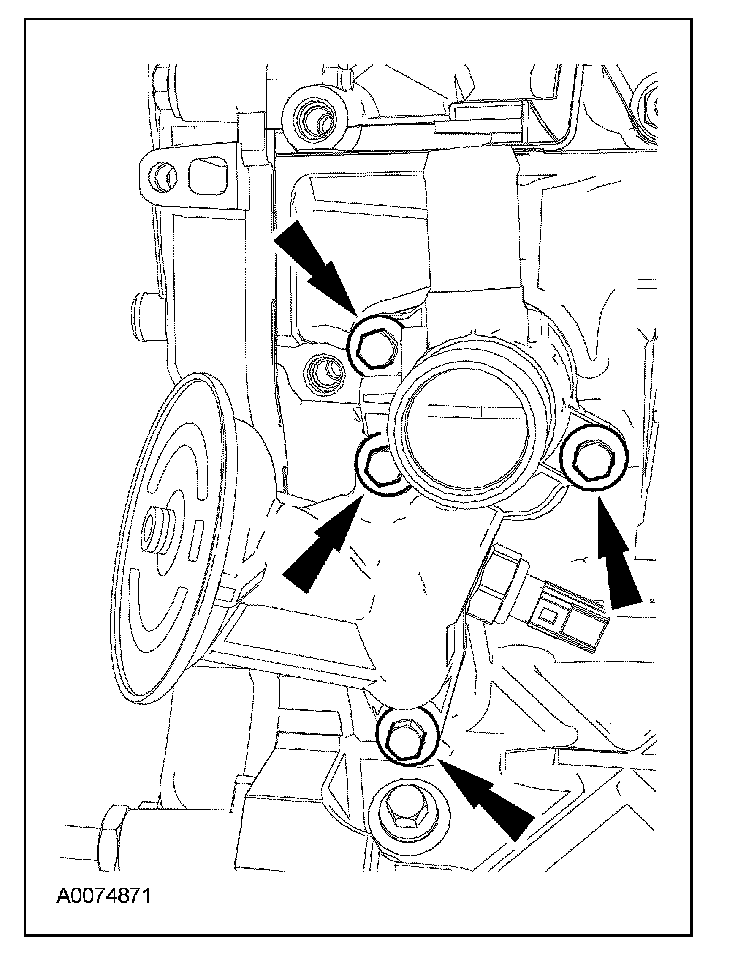 A0074871