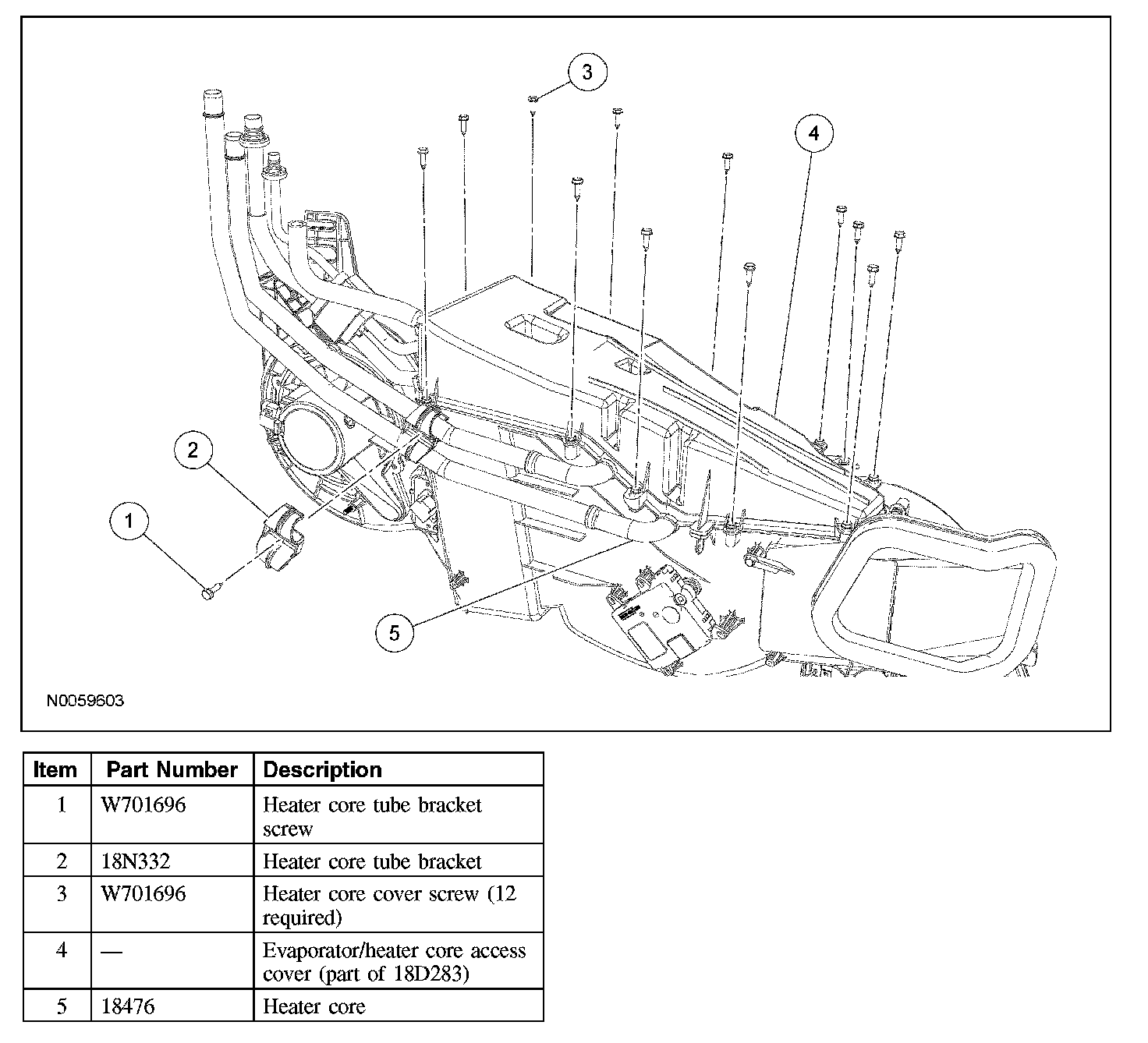 3

4

2

1

5

N0059603

| Item | Part Number | Description |
|---|---|---|
| 1 | W701696 | Heater core tube bracket screw |
| 2 | 18N332 | Heater core tube bracket |
| 3 | W701696 | Heater core cover screw (12 required) |
| 4 | — | Evaporator/heater core access cover (part of 18D283) |
| 5 | 18476 | Heater core |