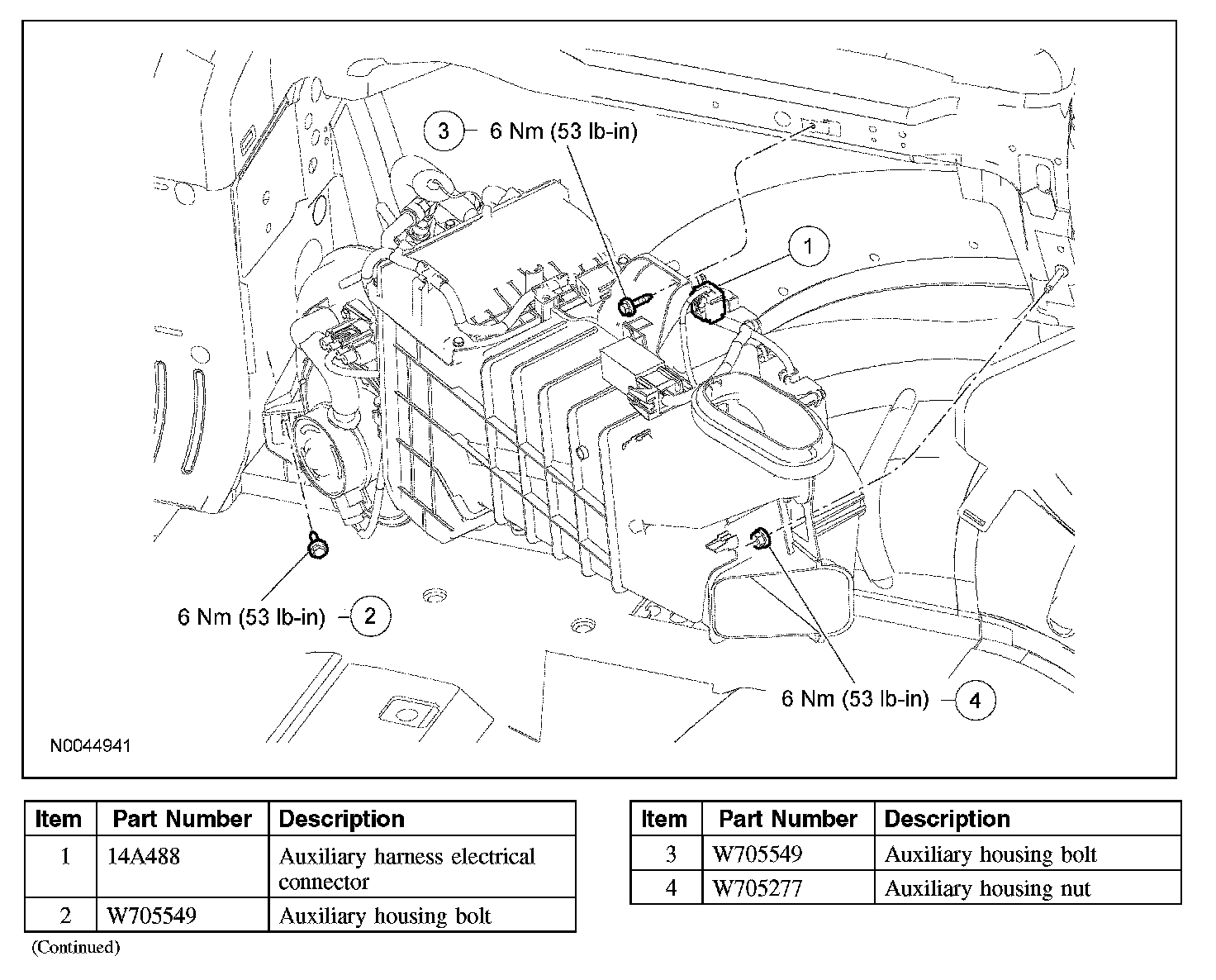 3 6 Nm (53 lb-in)

1

6 Nm (53 lb-in) 2

6 Nm (53 lb-in) 4

N0044941

| Item | Part Number | Description |
|---|---|---|
| 1 | 14A488 | Auxiliary harness electrical connector |
| 2 | W705549 | Auxiliary housing bolt |

(Continued)

| Item | Part Number | Description |
|---|---|---|
| 3 | W705549 | Auxiliary housing bolt |
| 4 | W705277 | Auxiliary housing nut |