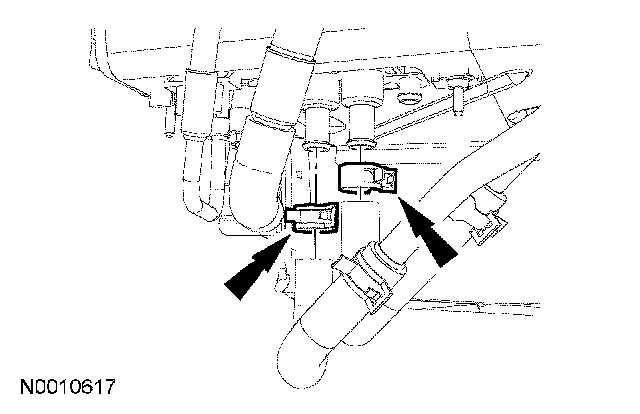 N0010617