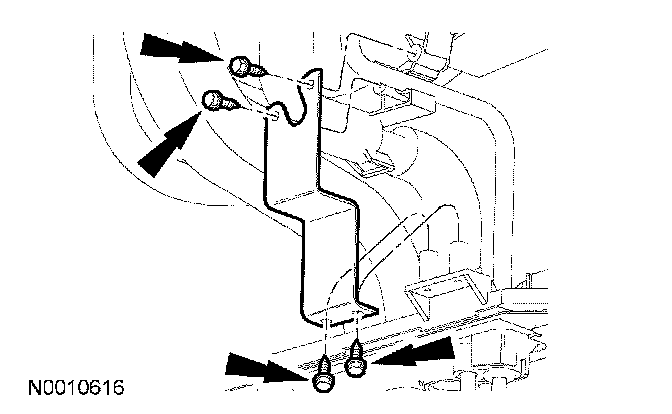 N0010616