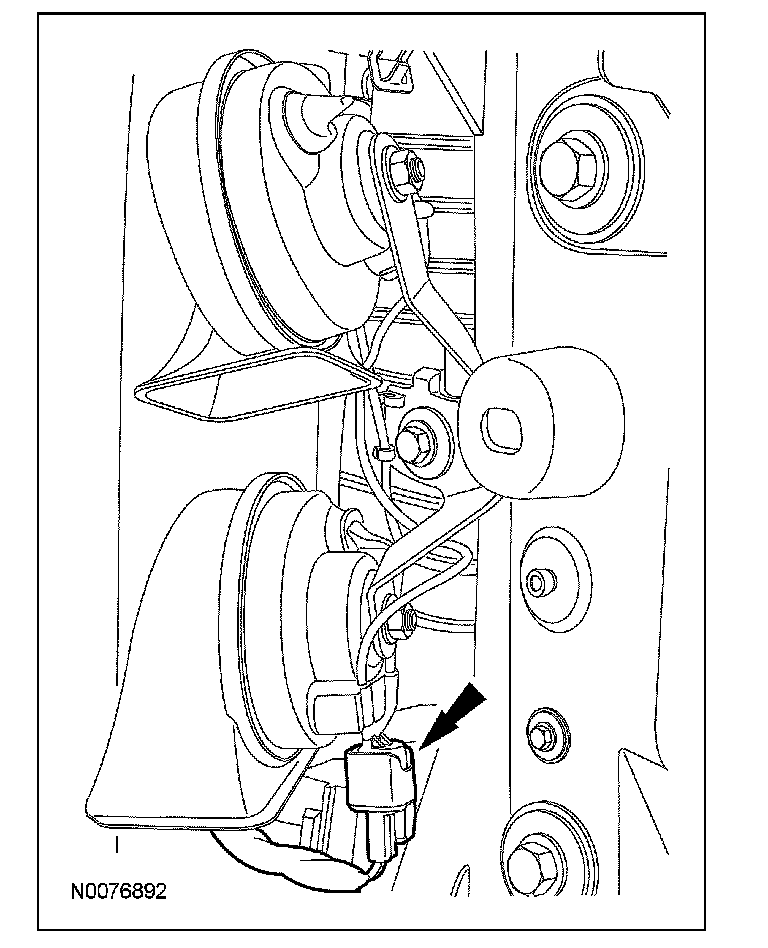 N0076892