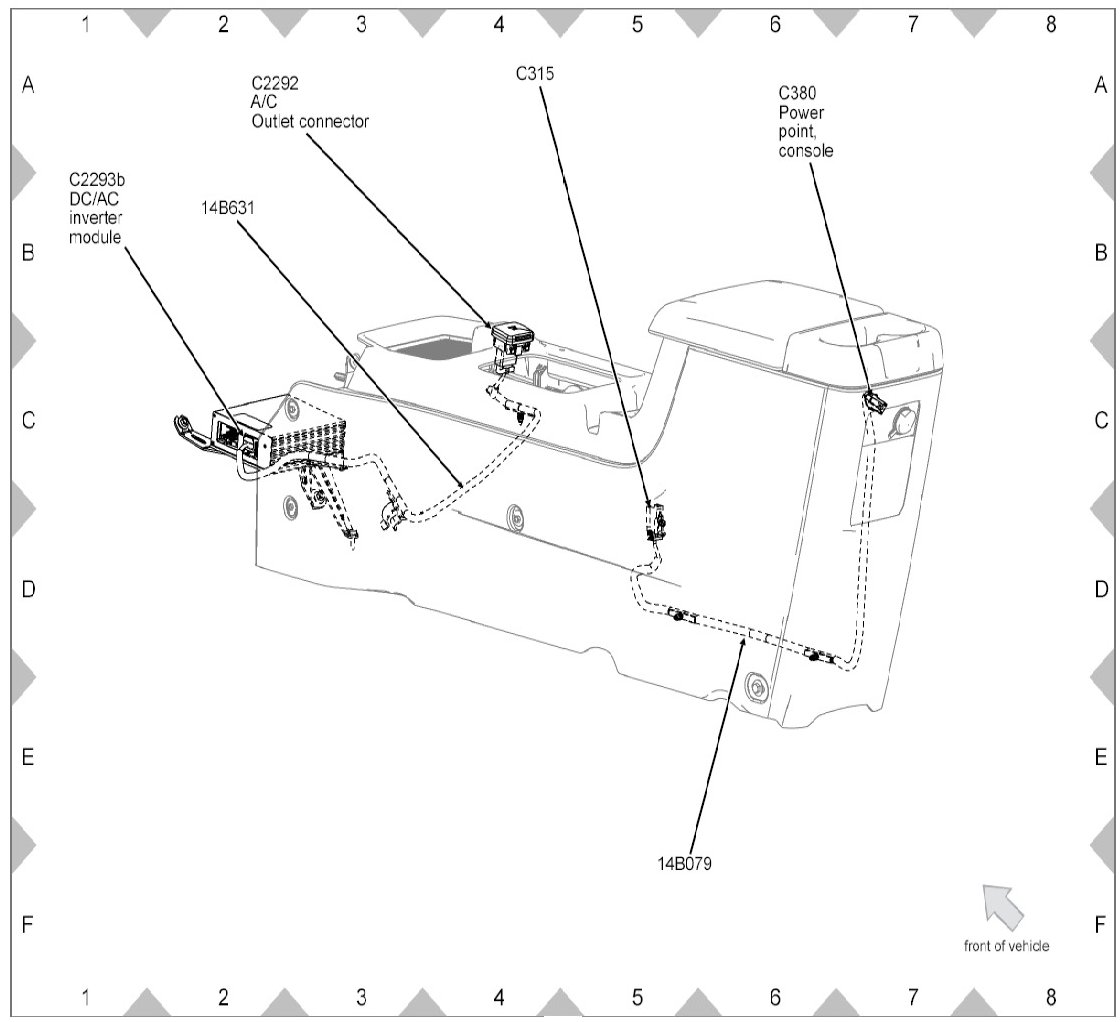 1 2 3 4 5 6 7 8

A
B
C
D
E
F

C2292
A/C
Outlet connector

C315

C380
Power point, console

C2293b
DC/AC
inverter
module

14B631

14B079

front of vehicle

A
B
C
D
E
F

1 2 3 4 5 6 7 8